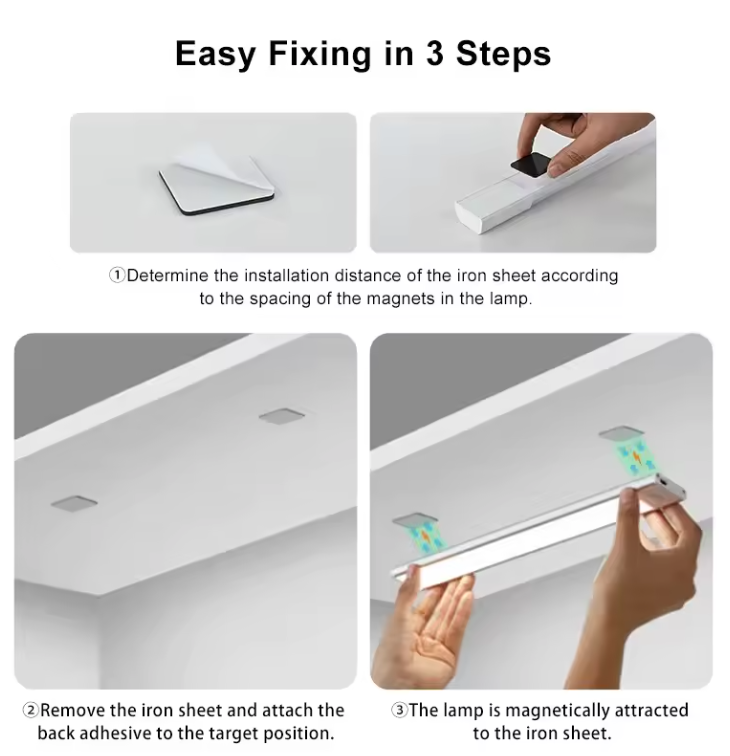 Easy Fixing in 3 Steps

①Determine the installation distance of the iron sheet according to the spacing of the magnets in the lamp.

②Remove the iron sheet and attach the back adhesive to the target position.

③The lamp is magnetically attracted to the iron sheet.